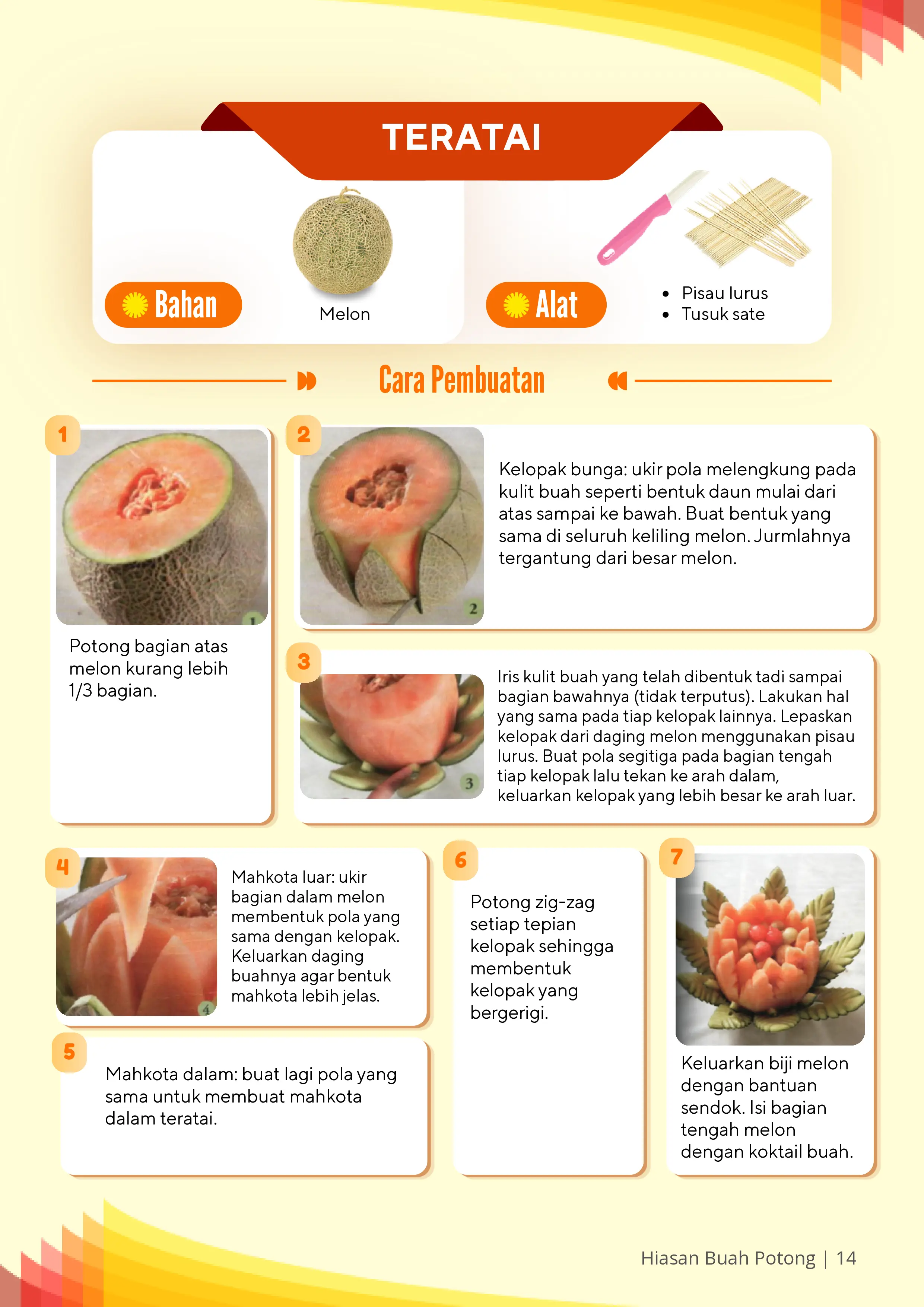 TERATAI

Bahan

Melon

Alat

- Pisau lurus
- Tusuk sate

Cara Pembuatan

1

1

Potong bagian atas melon kurang lebih 1/3 bagian.

2

2

Kelopak bunga: ukir pola melengkung pada kulit buah seperti bentuk daun mulai dari atas sampai ke bawah. Buat bentuk yang sama di seluruh keliling melon. Jurmlahnya tergantung dari besar melon.

3

3

Iris kulit buah yang telah dibentuk tadi sampai bagian bawahnya (tidak terputus). Lakukan hal yang sama pada tiap kelopak lainnya. Lepaskan kelopak dari daging melon menggunakan pisau lurus. Buat pola segitiga pada bagian tengah tiap kelopak lalu tekan ke arah dalam, keluarkan kelopak yang lebih besar ke arah luar.

4

4

Mahkota luar: ukir bagian dalam melon membentuk pola yang sama dengan kelopak. Keluarkan daging buahnya agar bentuk mahkota lebih jelas.

5

Mahkota dalam: buat lagi pola yang sama untuk membuat mahkota dalam teratai.

6

Potong zig-zag setiap tepian kelopak sehingga membentuk kelopak yang bergerigi.

7

Keluarkan biji melon dengan bantuan sendok. Isi bagian tengah melon dengan koktail buah.

Hiasan Buah Potong | 14